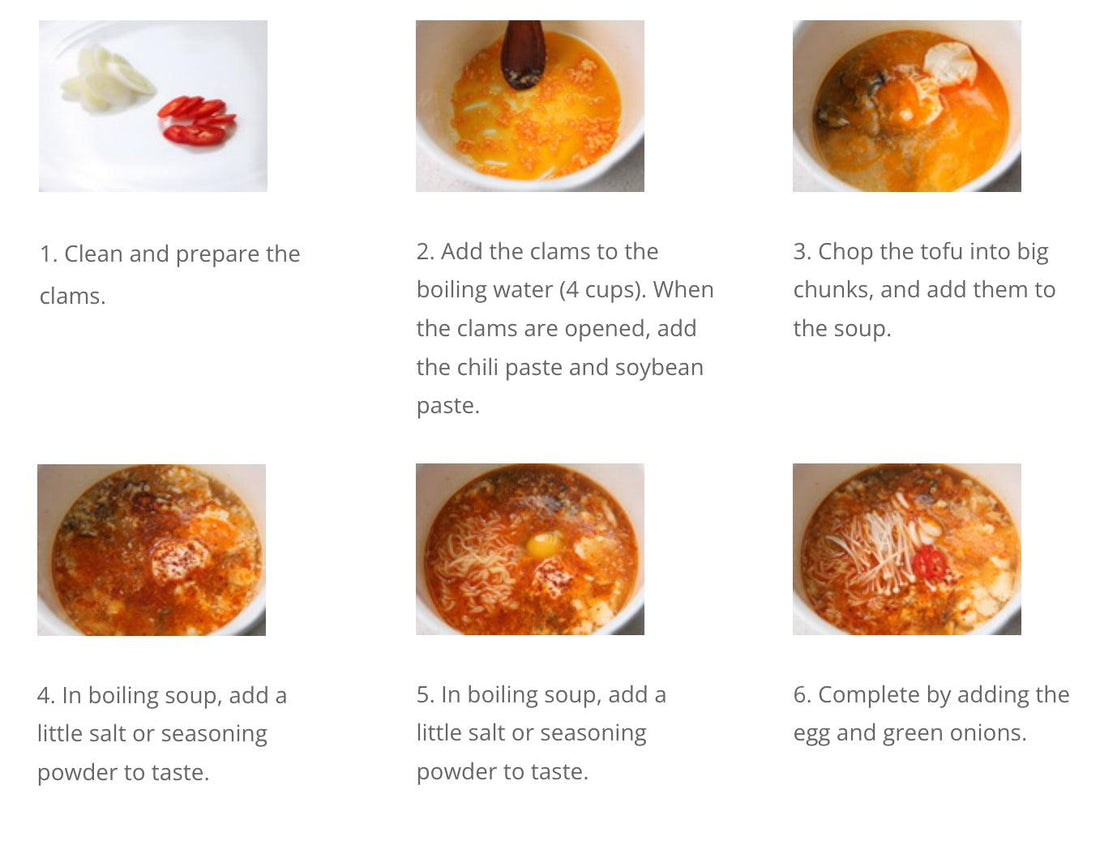 1. Clean and prepare the clams.

2. Add the clams to the boiling water (4 cups). When the clams are opened, add the chili paste and soybean paste.

3. Chop the tofu into big chunks, and add them to the soup.

4. In boiling soup, add a little salt or seasoning powder to taste.

5. In boiling soup, add a little salt or seasoning powder to taste.

6. Complete by adding the egg and green onions.